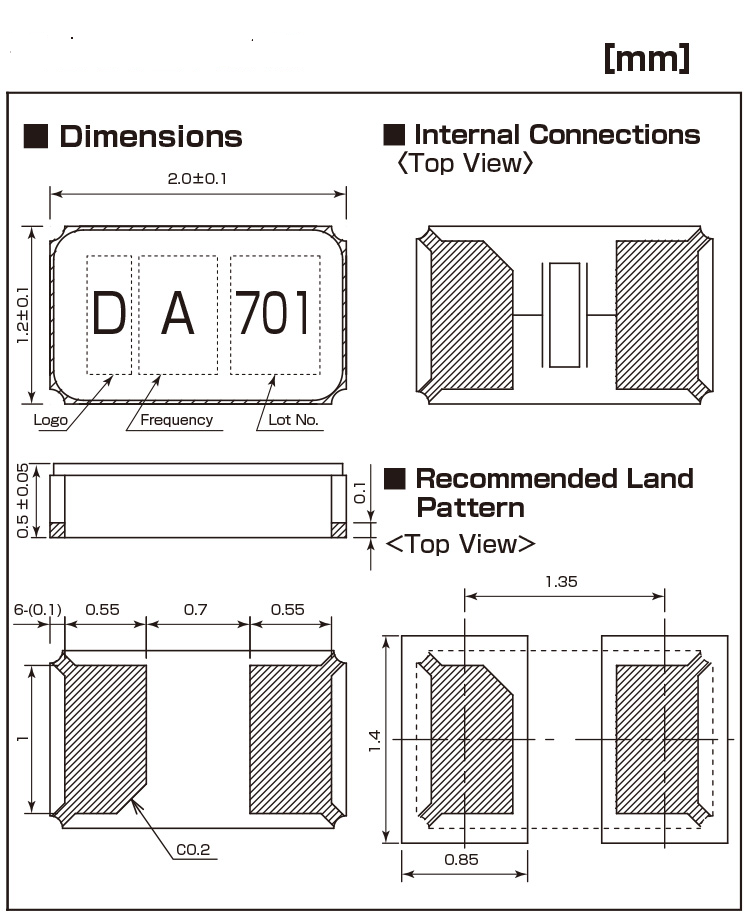 [mm]

■ Dimensions

2.0±0.1

1.2±0.1

D A 701

Logo Frequency Lot No.

0.5 ±0.05

0.1

6-(0.1) 0.55 0.7 0.55

1

C0.2

■ Internal Connections
〈Top View〉

■ Recommended Land Pattern
<Top View>

1.35

1.4

0.85